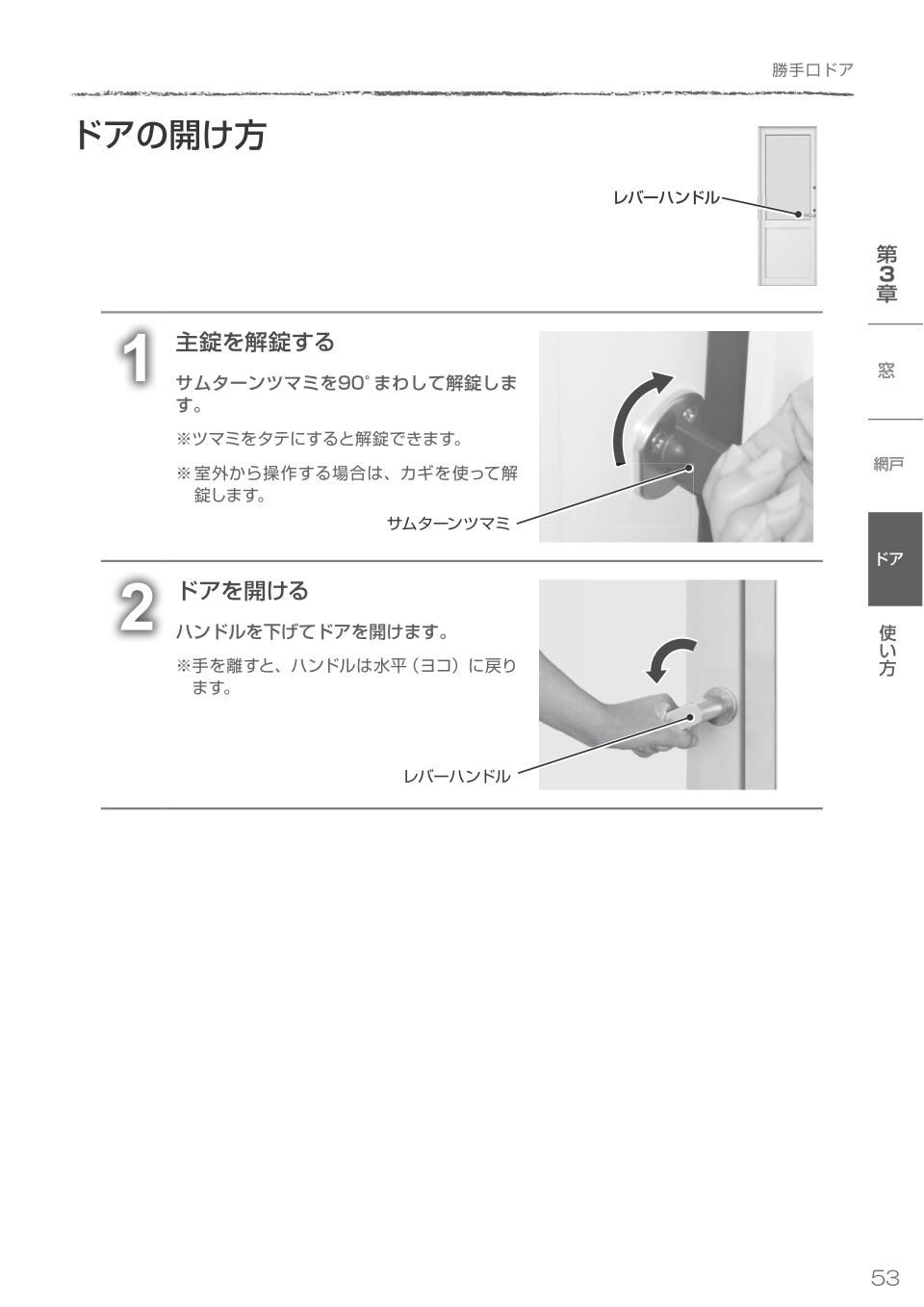 勝手口ドア

ドアの開け方

レバーハンドル

第3章

窓

網戸

ドア

使い方

1 主錠を解錠する

サムターンツマミを90°まわして解錠します。

※ツマミをタテにすると解錠できます。

※室外から操作する場合は、カギを使って解錠します。

サムターンツマミ

2 ドアを開ける

ハンドルを下げてドアを開けます。

※手を離すと、ハンドルは水平（ヨコ）に戻ります。

レバーハンドル

53